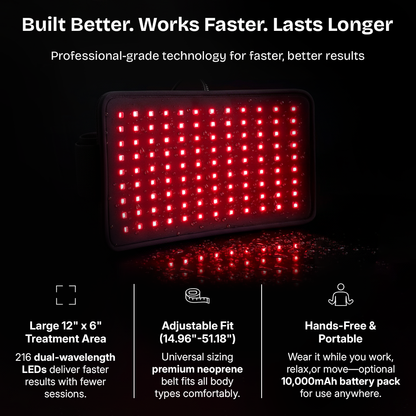 Built Better. Works Faster. Lasts Longer

Professional-grade technology for faster, better results

Large 12" x 6" Treatment Area

216 dual-wavelength LEDs deliver faster results with fewer sessions.

Adjustable Fit (14.96"-51.18")

Universal sizing premium neoprene belt fits all body types comfortably.

Hands-Free & Portable

Wear it while you work, relax,or move—optional 10,000mAh battery pack for use anywhere.