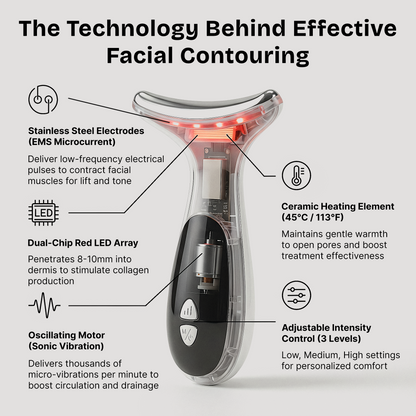 The Technology Behind Effective Facial Contouring

Stainless Steel Electrodes (EMS Microcurrent)

Deliver low-frequency electrical pulses to contract facial muscles for lift and tone

LED

Dual-Chip Red LED Array

Penetrates 8-10mm into dermis to stimulate collagen production

Oscillating Motor (Sonic Vibration)

Delivers thousands of micro-vibrations per minute to boost circulation and drainage

Ceramic Heating Element (45°C / 113°F)

Maintains gentle warmth to open pores and boost treatment effectiveness

Adjustable Intensity Control (3 Levels)

Low, Medium, High settings for personalized comfort

M