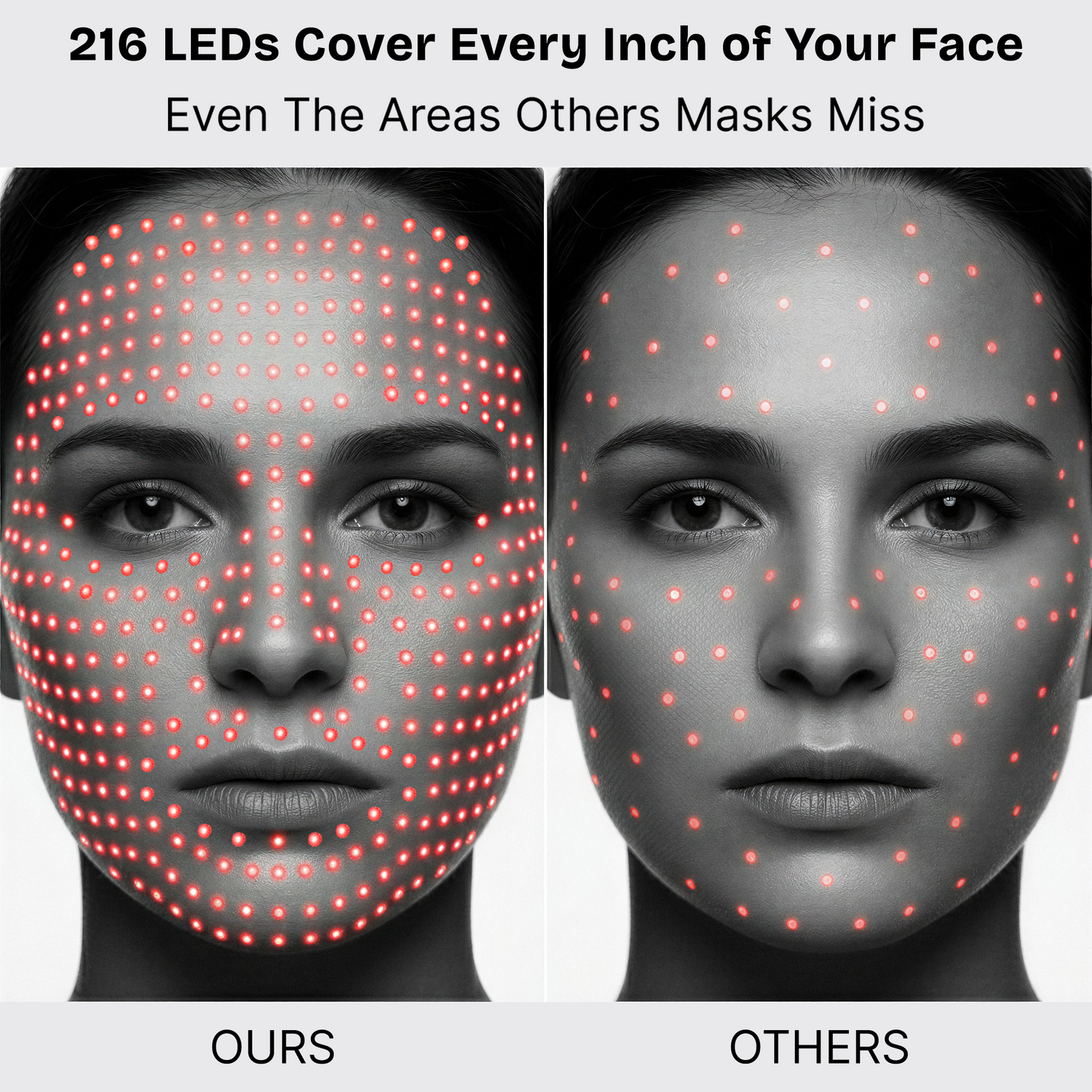 216 LEDs Cover Every Inch of Your Face
Even The Areas Others Masks Miss

OURS

OTHERS