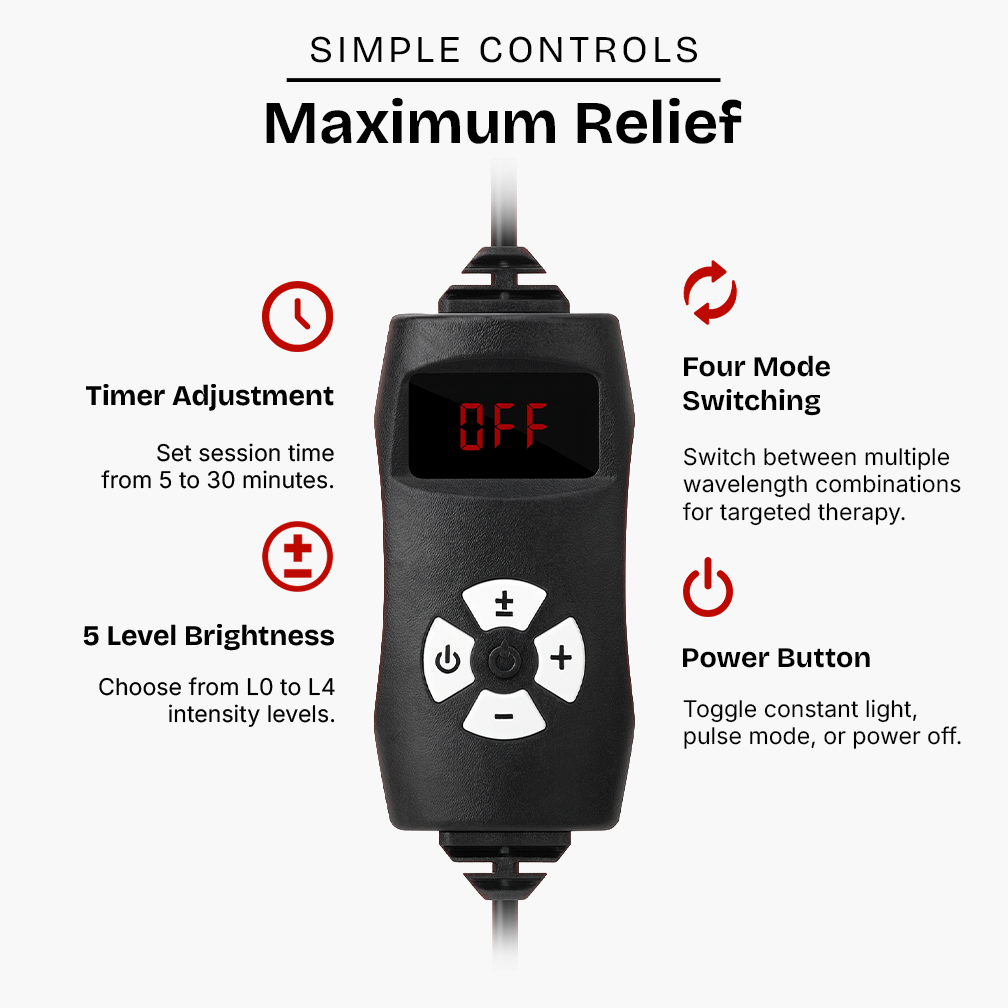 SIMPLE CONTROLS

Maximum Relief

Timer Adjustment

Set session time from 5 to 30 minutes.

5 Level Brightness

Choose from L0 to L4 intensity levels.

OFF

±

+

−

Four Mode Switching

Switch between multiple wavelength combinations for targeted therapy.

Power Button

Toggle constant light, pulse mode, or power off.